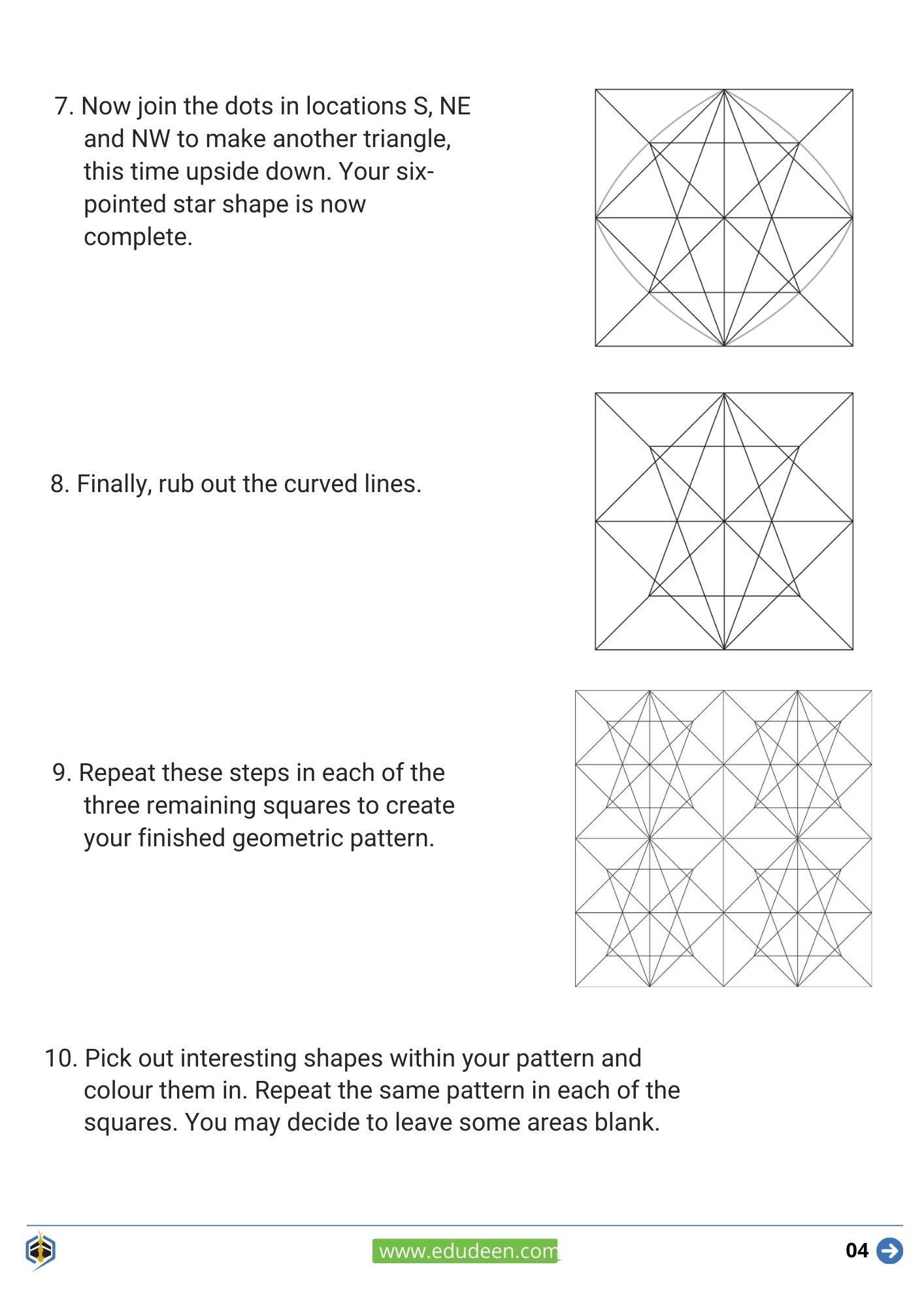 7. Now join the dots in locations S, NE and NW to make another triangle, this time upside down. Your six-pointed star shape is now complete.

8. Finally, rub out the curved lines.

9. Repeat these steps in each of the three remaining squares to create your finished geometric pattern.

10. Pick out interesting shapes within your pattern and colour them in. Repeat the same pattern in each of the squares. You may decide to leave some areas blank.

www.edudeen.com

04